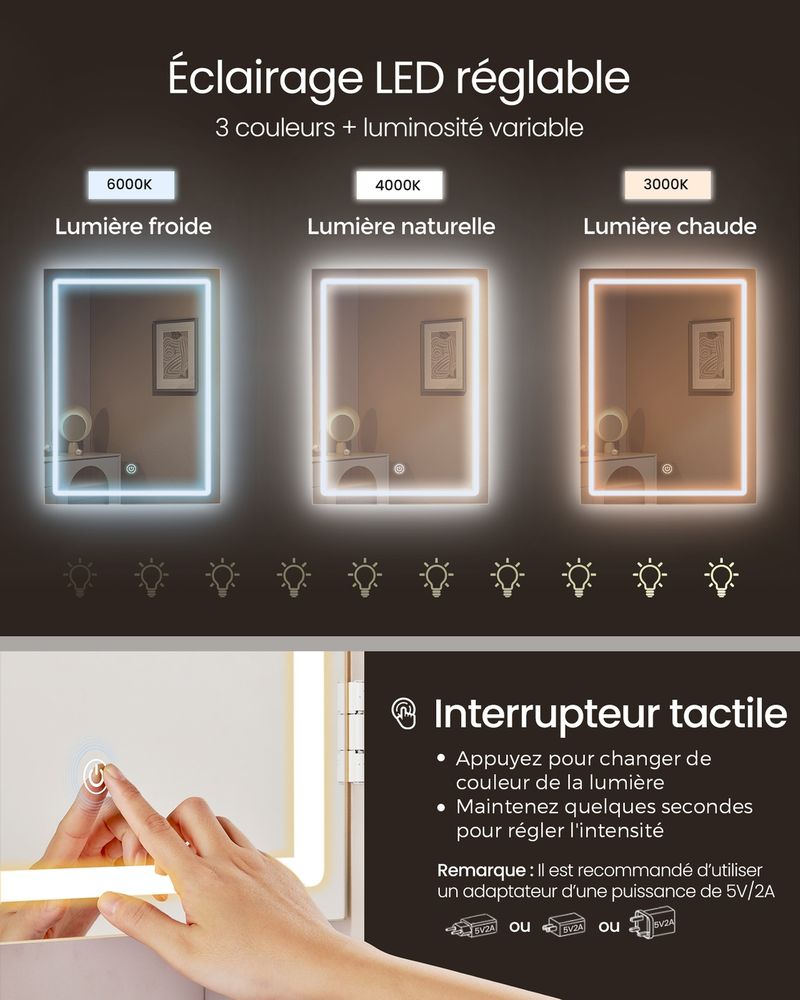 Éclairage LED réglable

3 couleurs + luminosité variable

6000K
Lumière froide

4000K
Lumière naturelle

3000K
Lumière chaude

Interrupteur tactile

• Appuyez pour changer de couleur de la lumière
• Maintenez quelques secondes pour régler l'intensité

Remarque : Il est recommandé d'utiliser un adaptateur d'une puissance de 5V/2A

5V2A ou 5V2A ou 5V2A