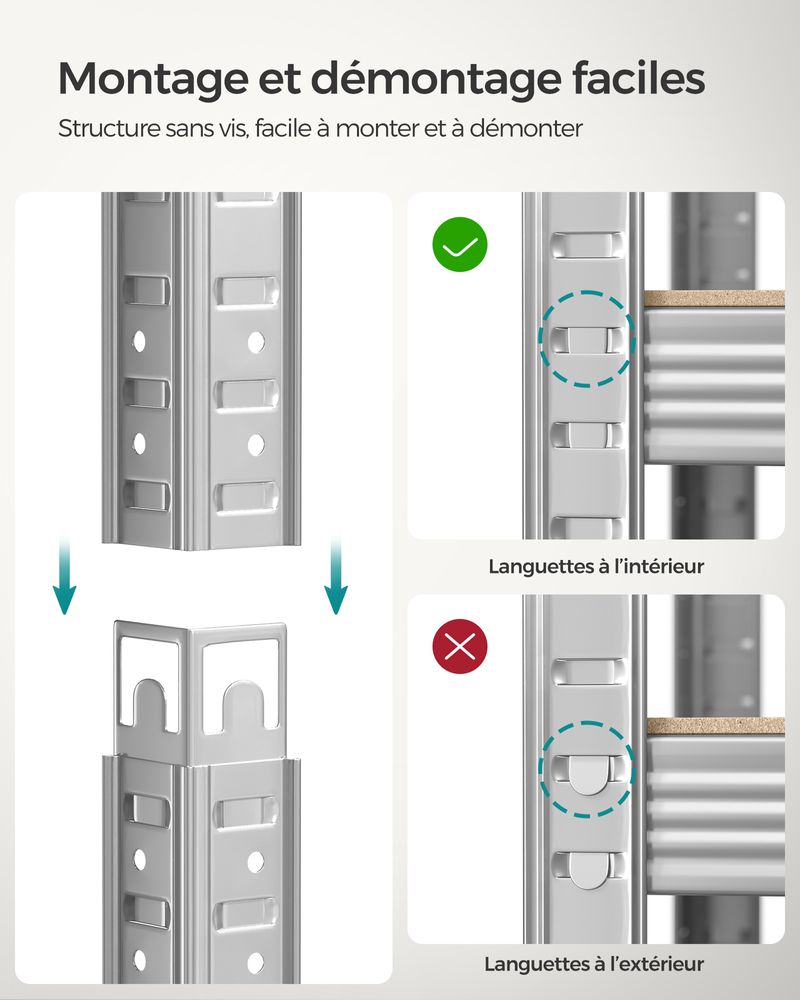 Montage et démontage faciles

Structure sans vis, facile à monter et à démonter

Languettes à l'intérieur

Languettes à l'extérieur