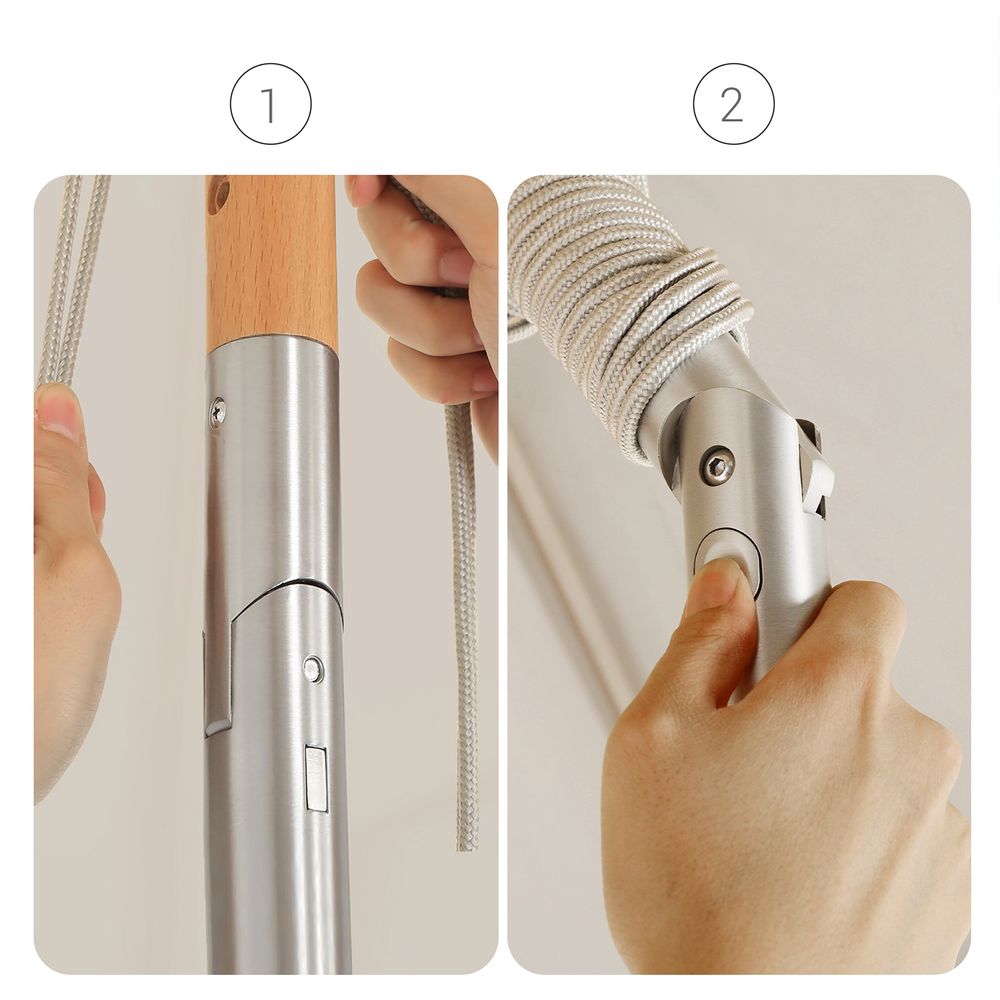 1

2