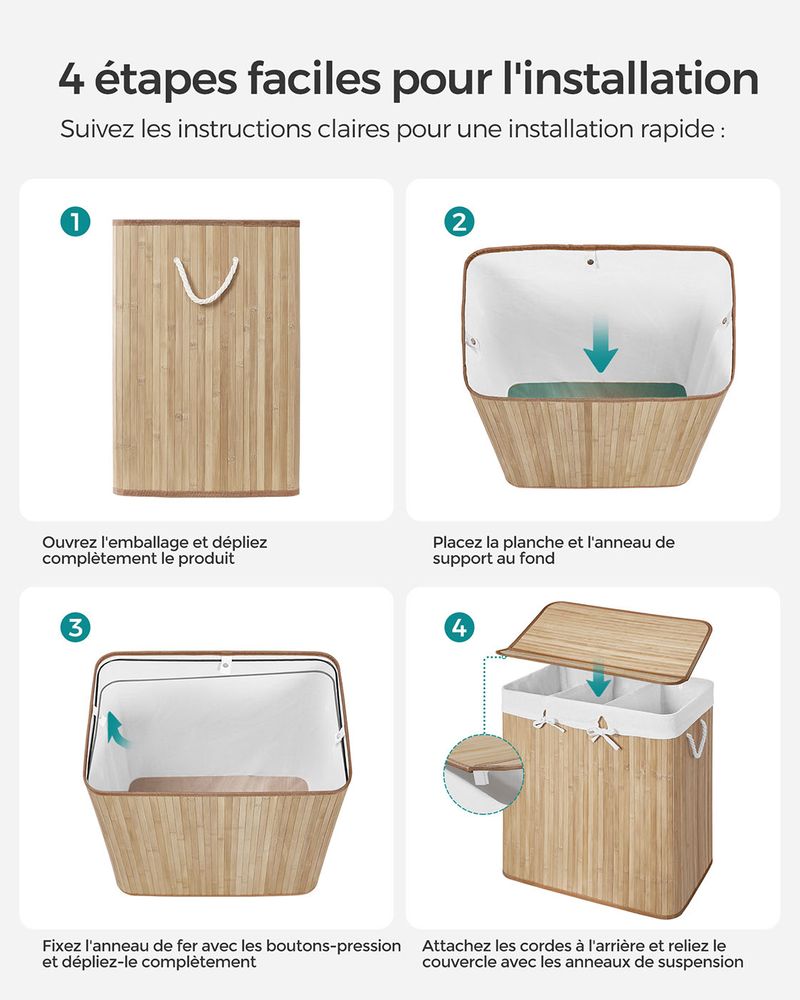 4 étapes faciles pour l'installation

Suivez les instructions claires pour une installation rapide :

1

Ouvrez l'emballage et dépliez complètement le produit

2

Placez la planche et l'anneau de support au fond

3

Fixez l'anneau de fer avec les boutons-pression et dépliez-le complètement

4

Attachez les cordes à l'arrière et reliez le couvercle avec les anneaux de suspension