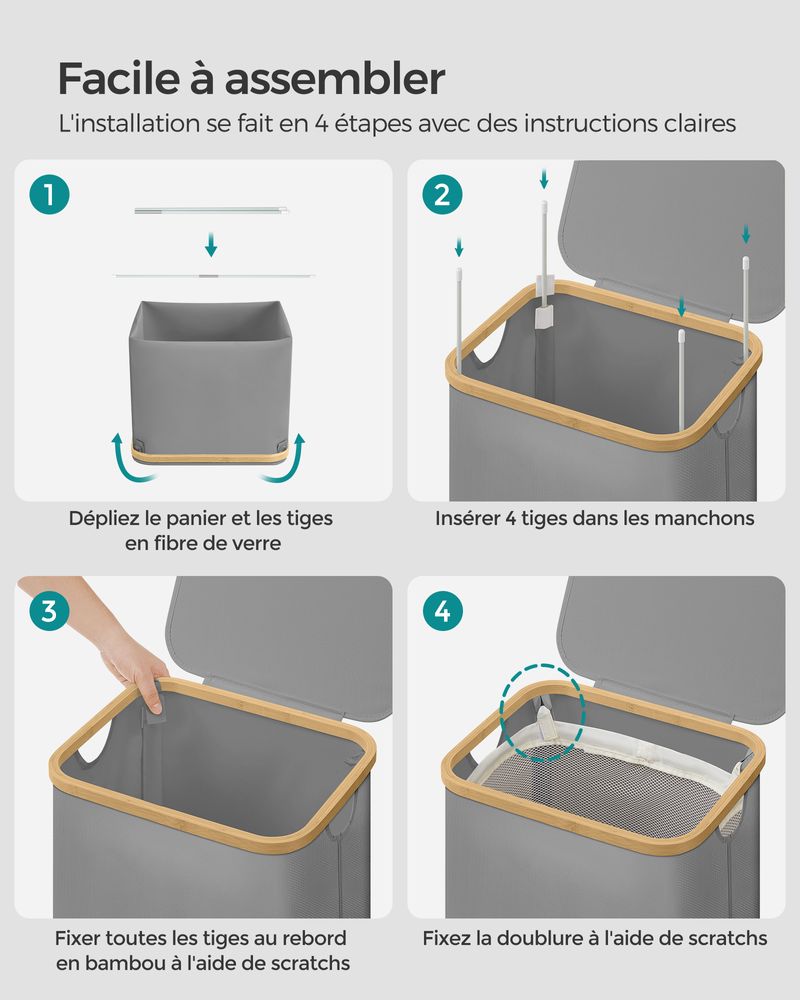 Facile à assembler

L'installation se fait en 4 étapes avec des instructions claires

1

Dépliez le panier et les tiges en fibre de verre

2

Insérer 4 tiges dans les manchons

3

Fixer toutes les tiges au rebord en bambou à l'aide de scratchs

4

Fixez la doublure à l'aide de scratchs