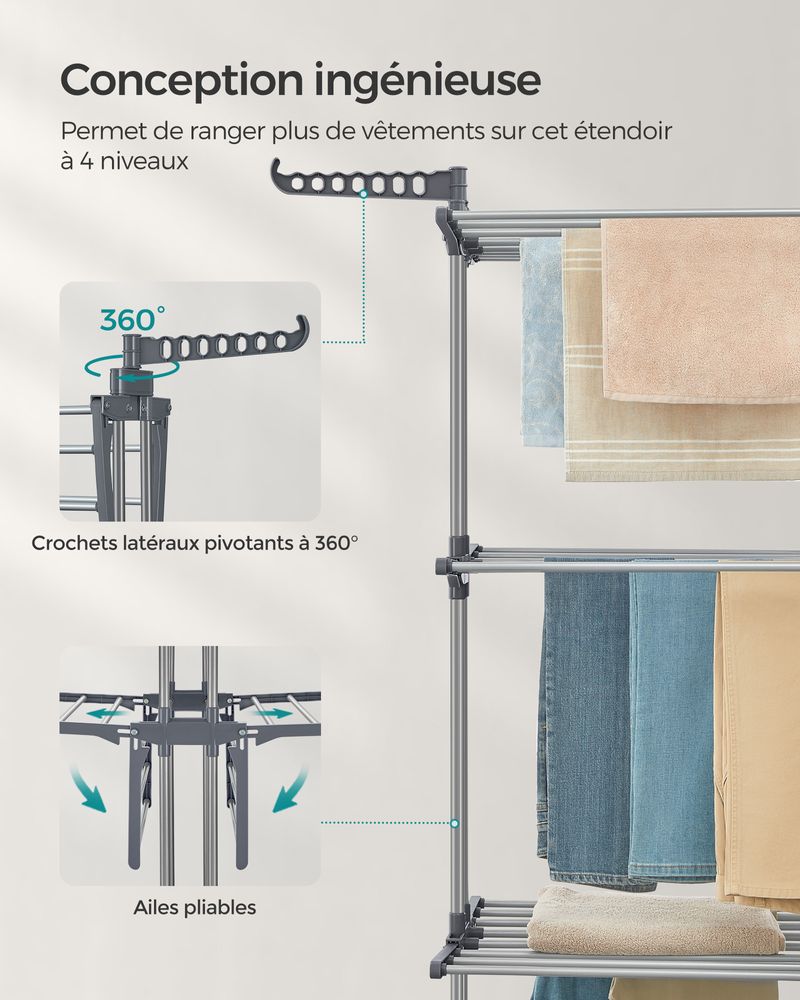 Conception ingénieuse

Permet de ranger plus de vêtements sur cet étendoir à 4 niveaux

360°

Crochets latéraux pivotants à 360°

Ailes pliables