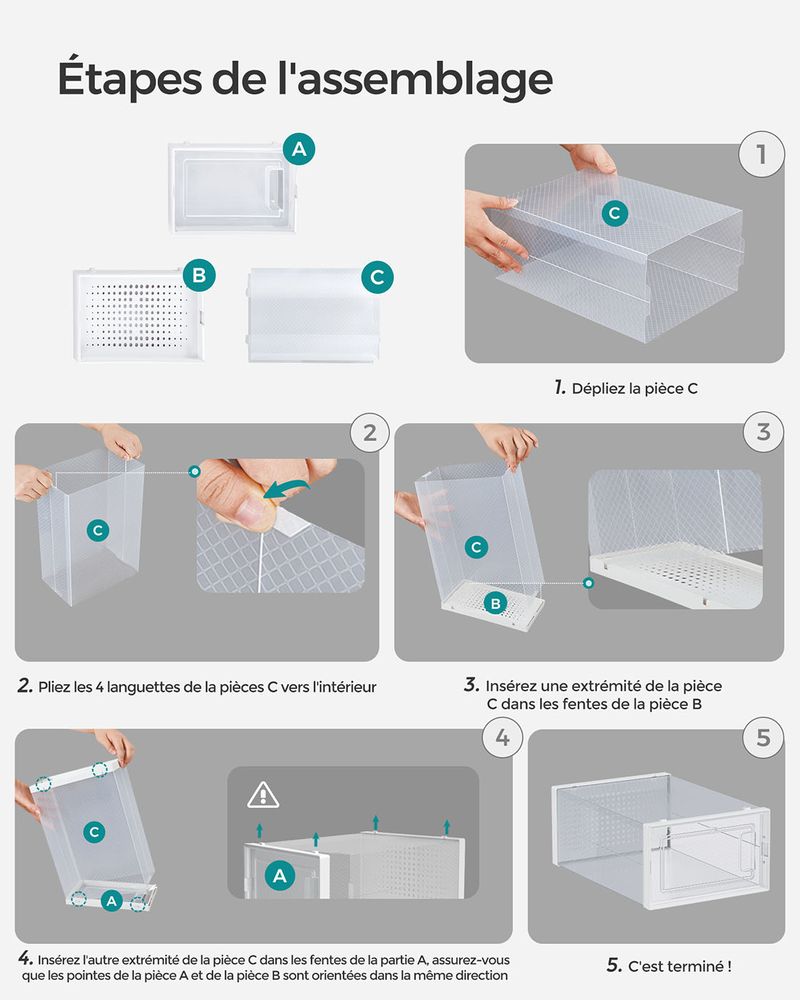 Étapes de l'assemblage

A

B

C

1

C

1. Dépliez la pièce C

2

C

2. Pliez les 4 languettes de la pièces C vers l'intérieur

3

C

B

3. Insérez une extrémité de la pièce C dans les fentes de la pièce B

4

C

A

A

4. Insérez l'autre extrémité de la pièce C dans les fentes de la partie A, assurez-vous que les pointes de la pièce A et de la pièce B sont orientées dans la même direction

5

5. C'est terminé !