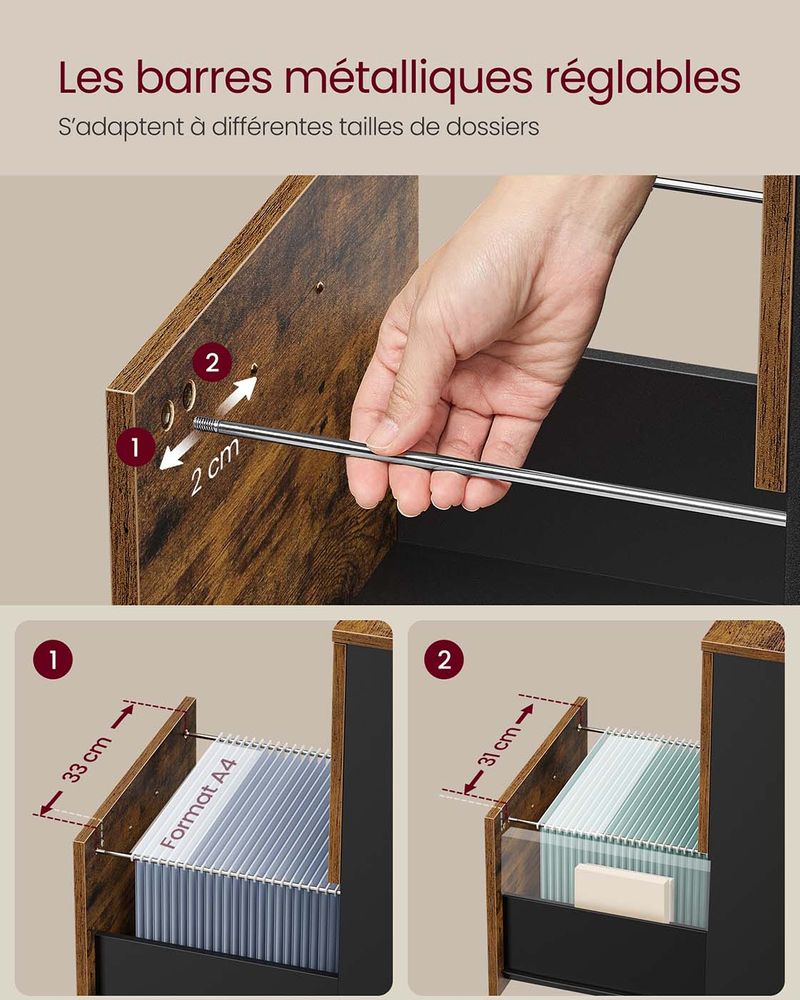 Les barres métalliques réglables

S'adaptent à différentes tailles de dossiers

2

1

2 cm

1

33 cm

Format A4

2

31 cm