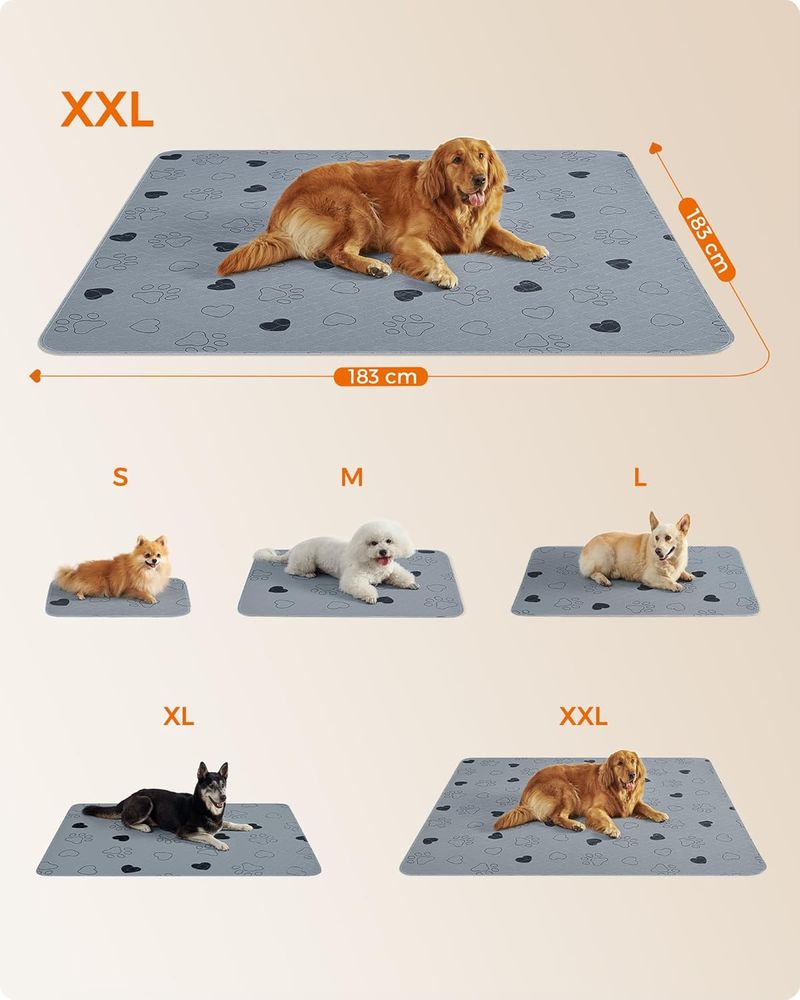 XXL

183 cm

183 cm

S

M

L

XL

XXL