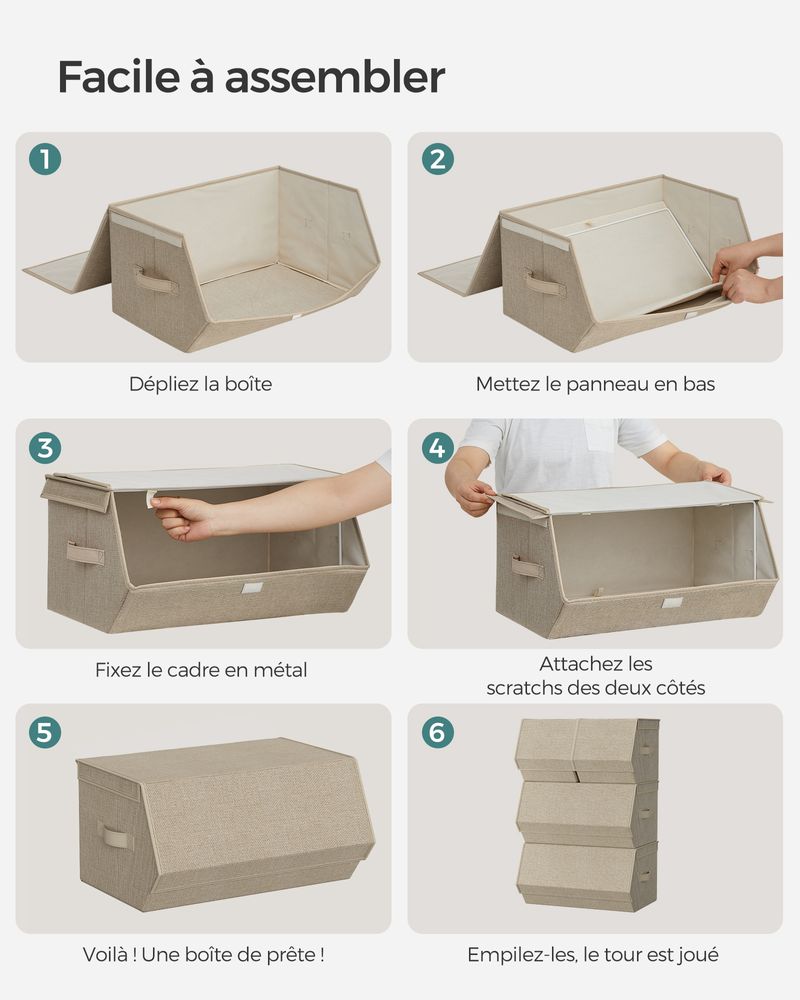 Facile à assembler

1

Dépliez la boîte

2

Mettez le panneau en bas

3

Fixez le cadre en métal

4

Attachez les scratchs des deux côtés

5

Voilà ! Une boîte de prête !

6

Empilez-les, le tour est joué