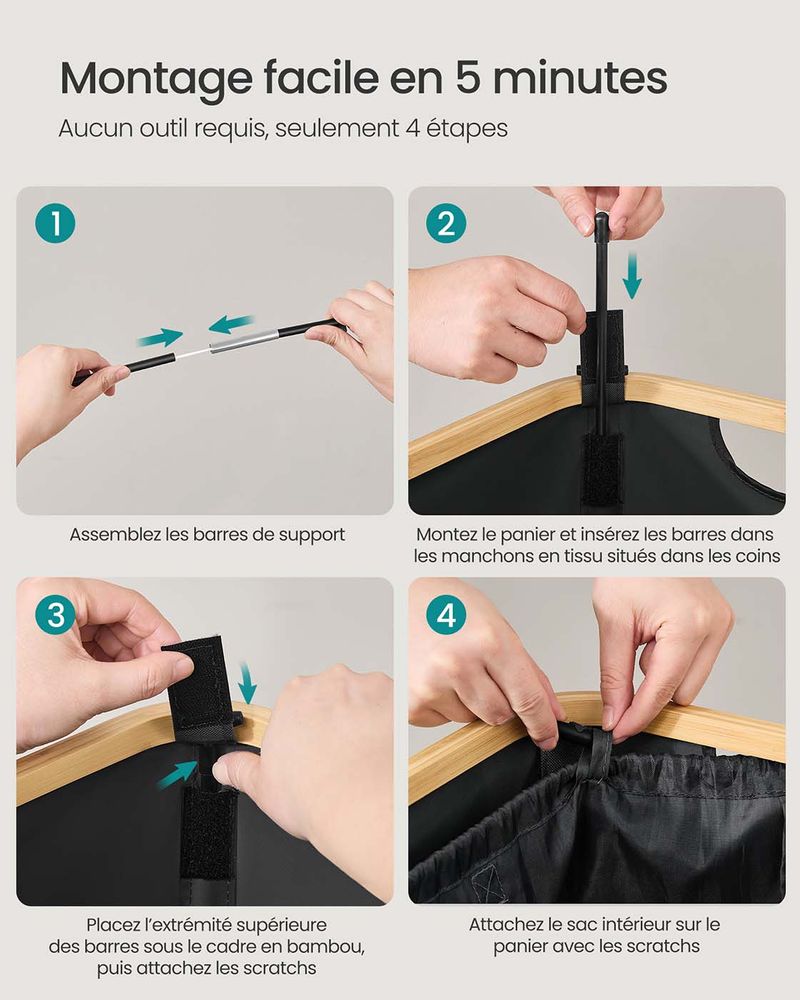 Montage facile en 5 minutes

Aucun outil requis, seulement 4 étapes

1

Assemblez les barres de support

2

Montez le panier et insérez les barres dans les manchons en tissu situés dans les coins

3

Placez l'extrémité supérieure des barres sous le cadre en bambou, puis attachez les scratchs

4

Attachez le sac intérieur sur le panier avec les scratchs